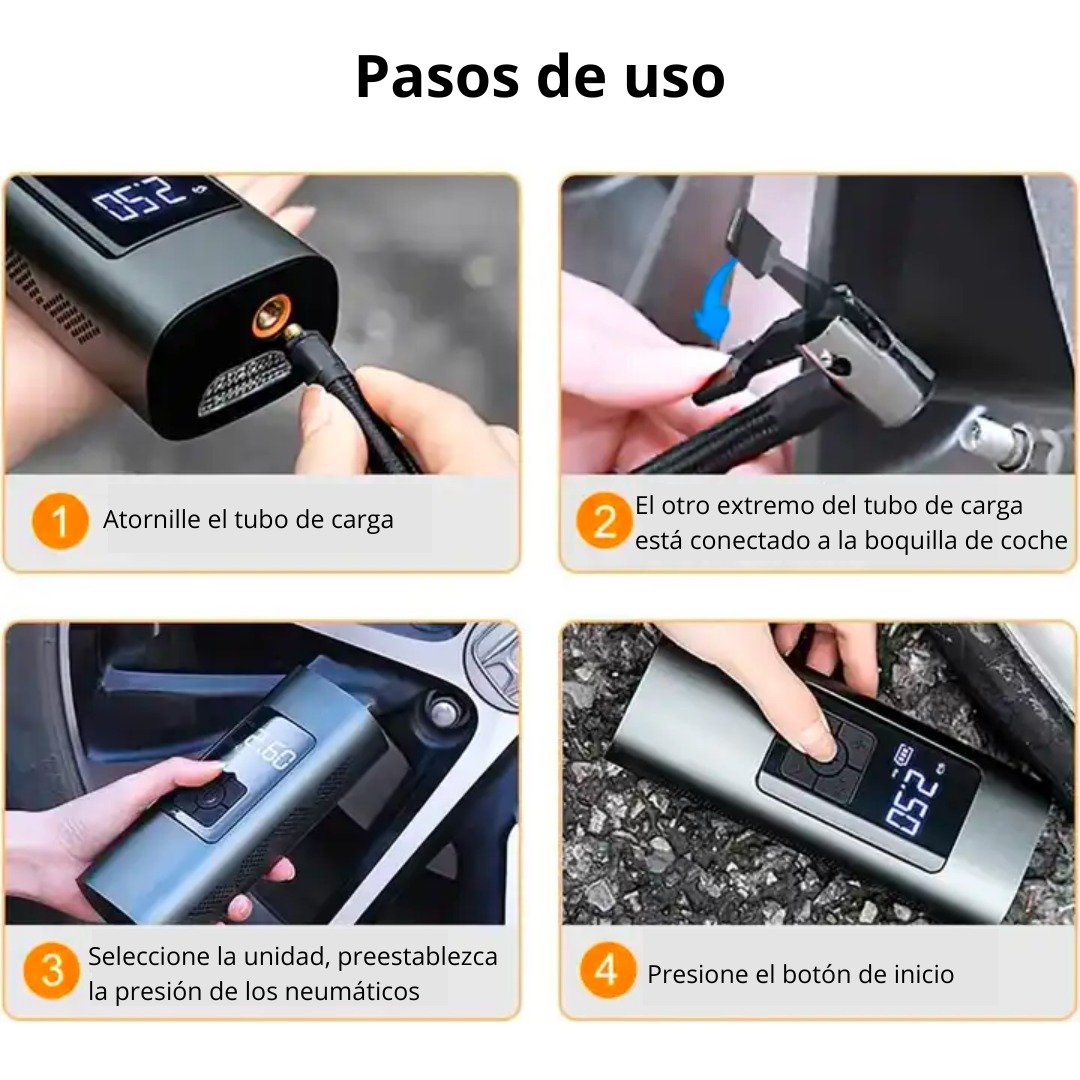 Pasos de uso

05.2

1 Atornille el tubo de carga

2 El otro extremo del tubo de carga está conectado a la boquilla de coche

2.60

3 Seleccione la unidad, preestablezca la presión de los neumáticos

05.2

4 Presione el botón de inicio